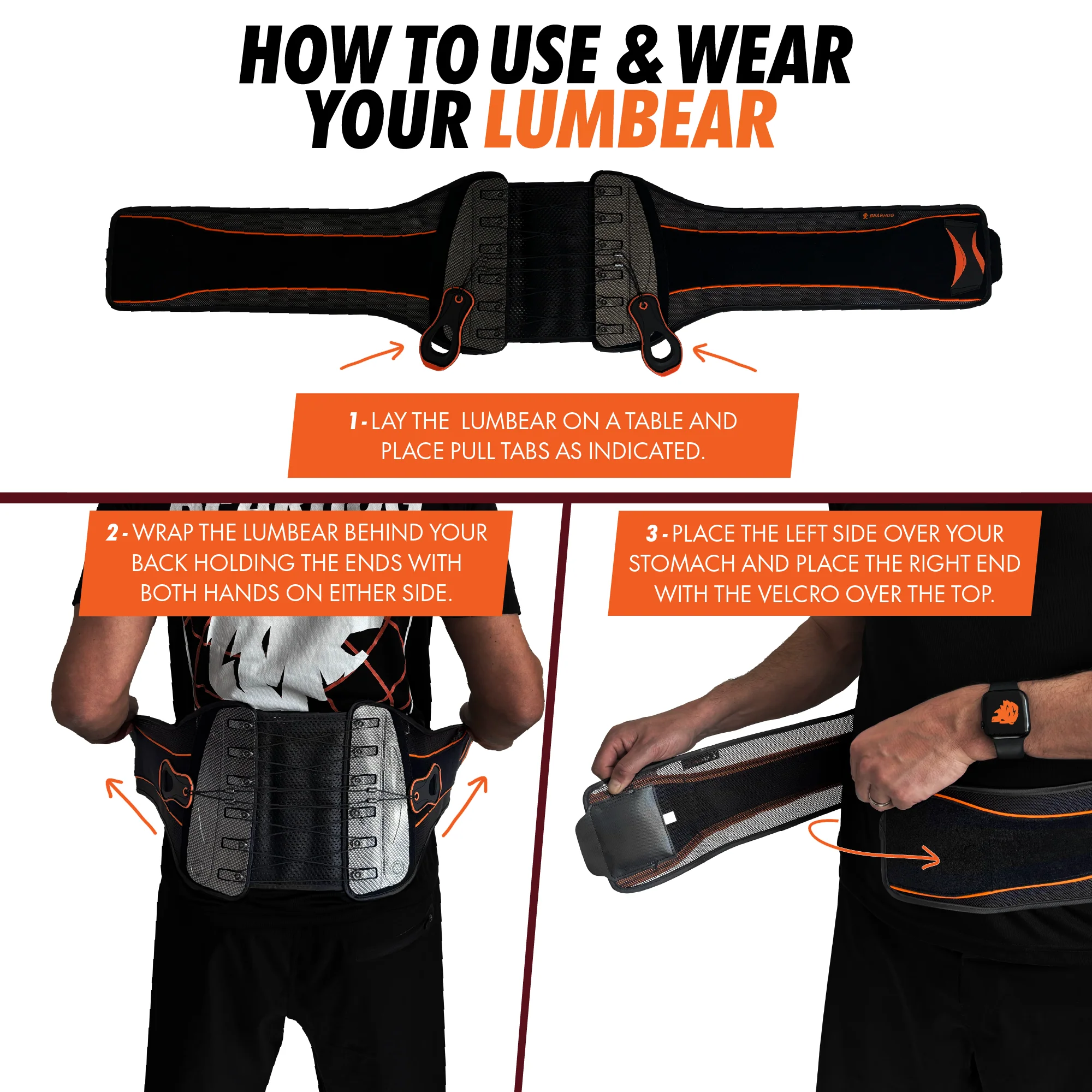 HOW TO USE & WEAR YOUR LUMBEAR

BEARHUG

1 - LAY THE LUMBEAR ON A TABLE AND PLACE PULL TABS AS INDICATED.

2 - WRAP THE LUMBEAR BEHIND YOUR BACK HOLDING THE ENDS WITH BOTH HANDS ON EITHER SIDE.

3 - PLACE THE LEFT SIDE OVER YOUR STOMACH AND PLACE THE RIGHT END WITH THE VELCRO OVER THE TOP.